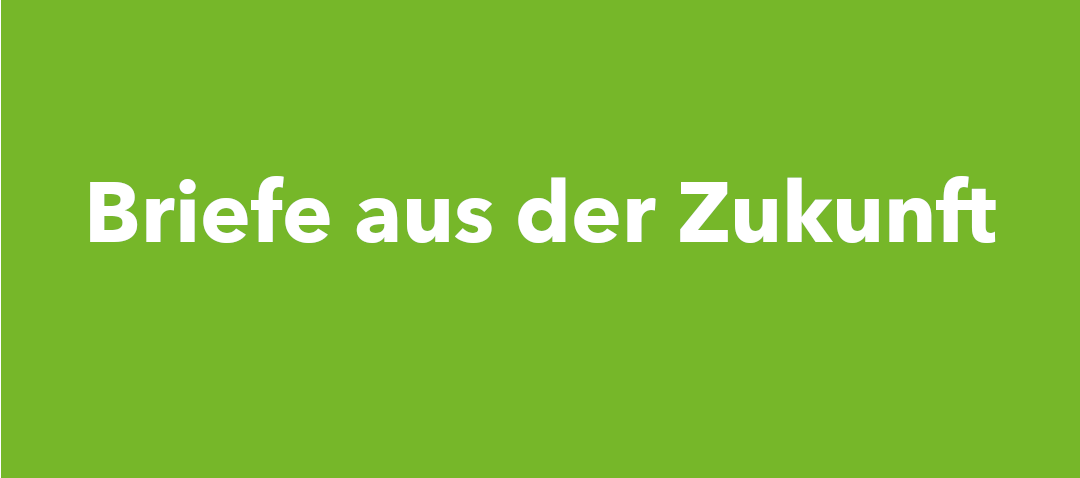 Briefe aus der Zukunft